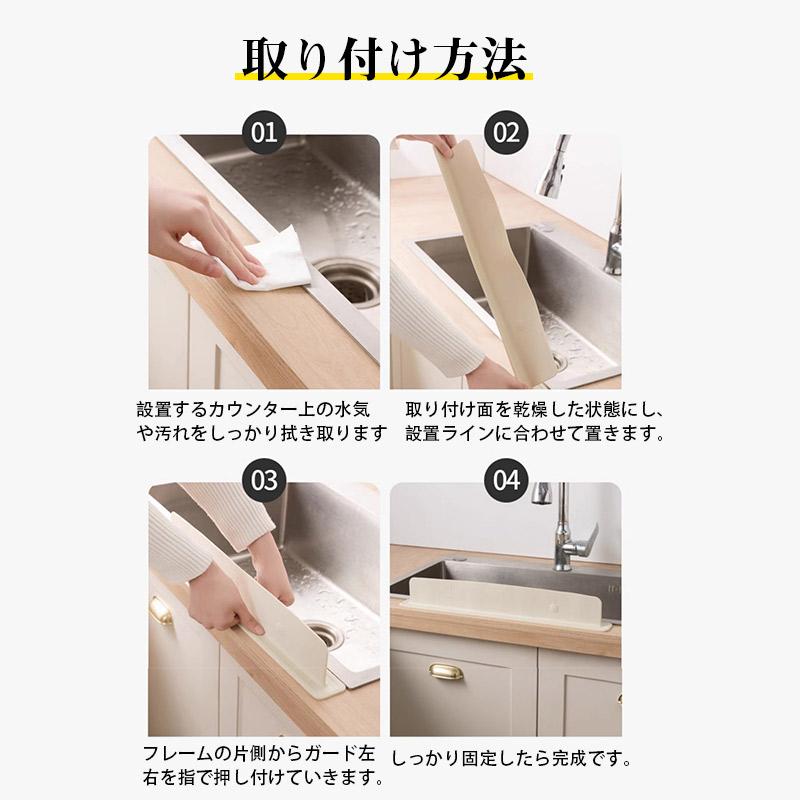 取り付け方法

01

設置するカウンター上の水気や汚れをしっかり拭き取ります

02

取り付け面を乾燥した状態にし、設置ラインに合わせて置きます。

03

フレームの片側からガード左右を指で押し付けていきます。

04

しっかり固定したら完成です。